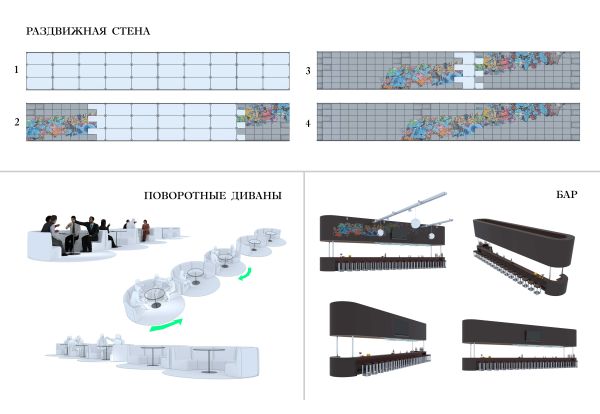 РАЗДВИЖНАЯ СТЕНА

1

2

3

4

ПОВОРОТНЫЕ ДИВАНЫ

БАР