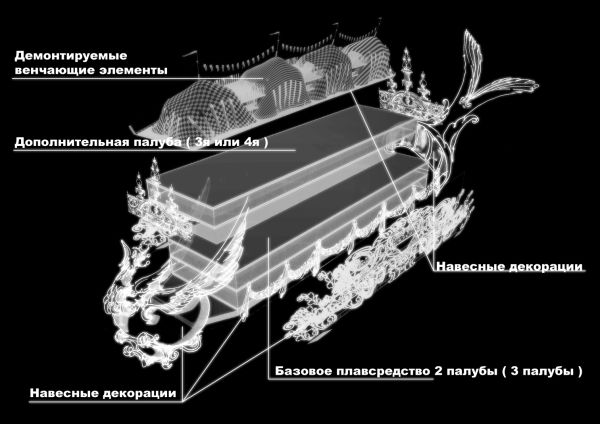 Демонтируемые венчающие элементы

Дополнительная палуба ( 3я или 4я )

Навесные декорации

Базовое плавсредство 2 палубы ( 3 палубы )

Навесные декорации