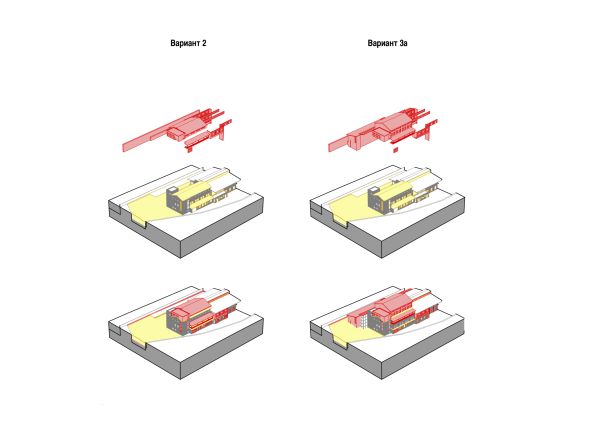 Вариант 2

Вариант 3а